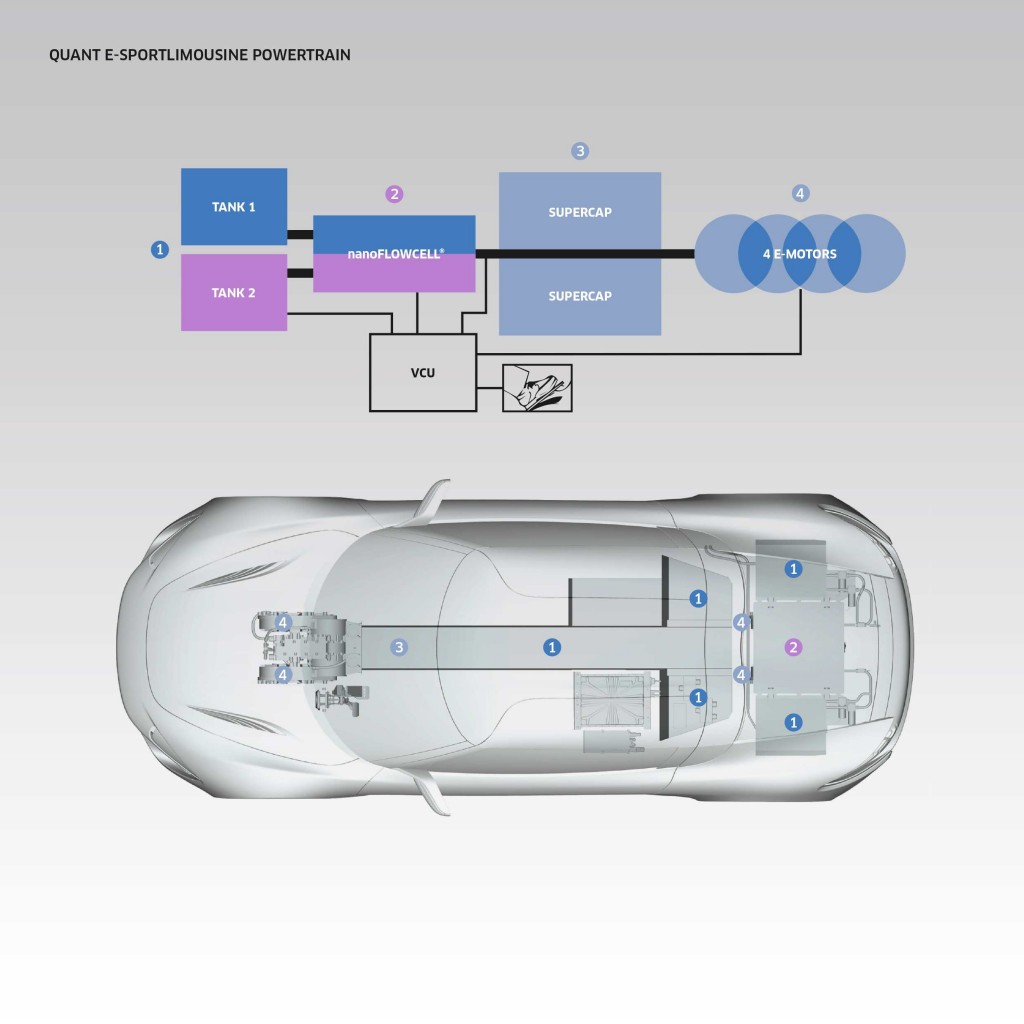 QUANT E-SPORTLIMOUSINE POWERTRAIN

1

TANK 1

TANK 2

2

nanoFLOWCELL®

3

SUPERCAP

SUPERCAP

4

4 E-MOTORS

VCU

4
4
3
1
1
1
4
4
1
2
1